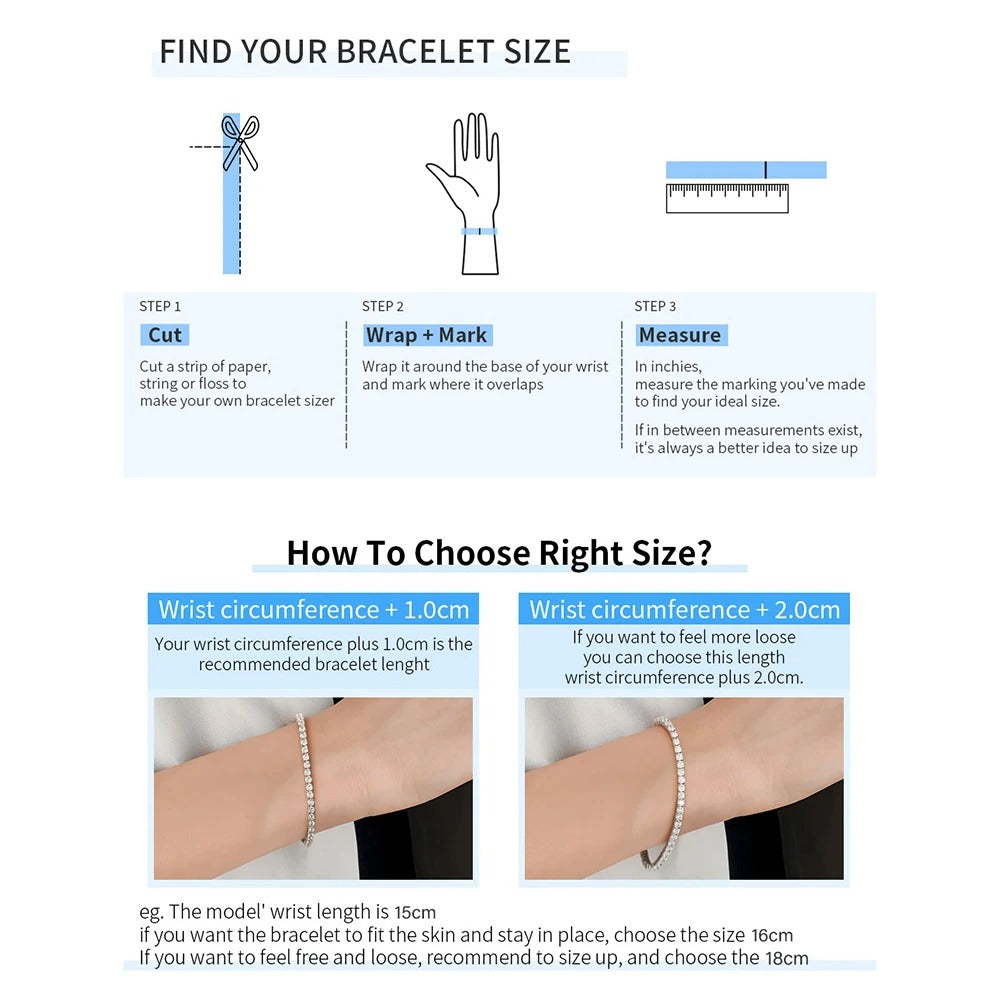 FIND YOUR BRACELET SIZE

STEP 1
Cut
Cut a strip of paper, string or floss to make your own bracelet sizer

STEP 2
Wrap + Mark
Wrap it around the base of your wrist and mark where it overlaps

STEP 3
Measure
In inchies, measure the marking you've made to find your ideal size.

If in between measurements exist, it's always a better idea to size up

How To Choose Right Size?

Wrist circumference + 1.0cm
Your wrist circumference plus 1.0cm is the recommended bracelet lenght

Wrist circumference + 2.0cm
If you want to feel more loose you can choose this length wrist circumference plus 2.0cm.

eg. The model' wrist length is 15cm
if you want the bracelet to fit the skin and stay in place, choose the size 16cm
If you want to feel free and loose, recommend to size up, and choose the 18cm